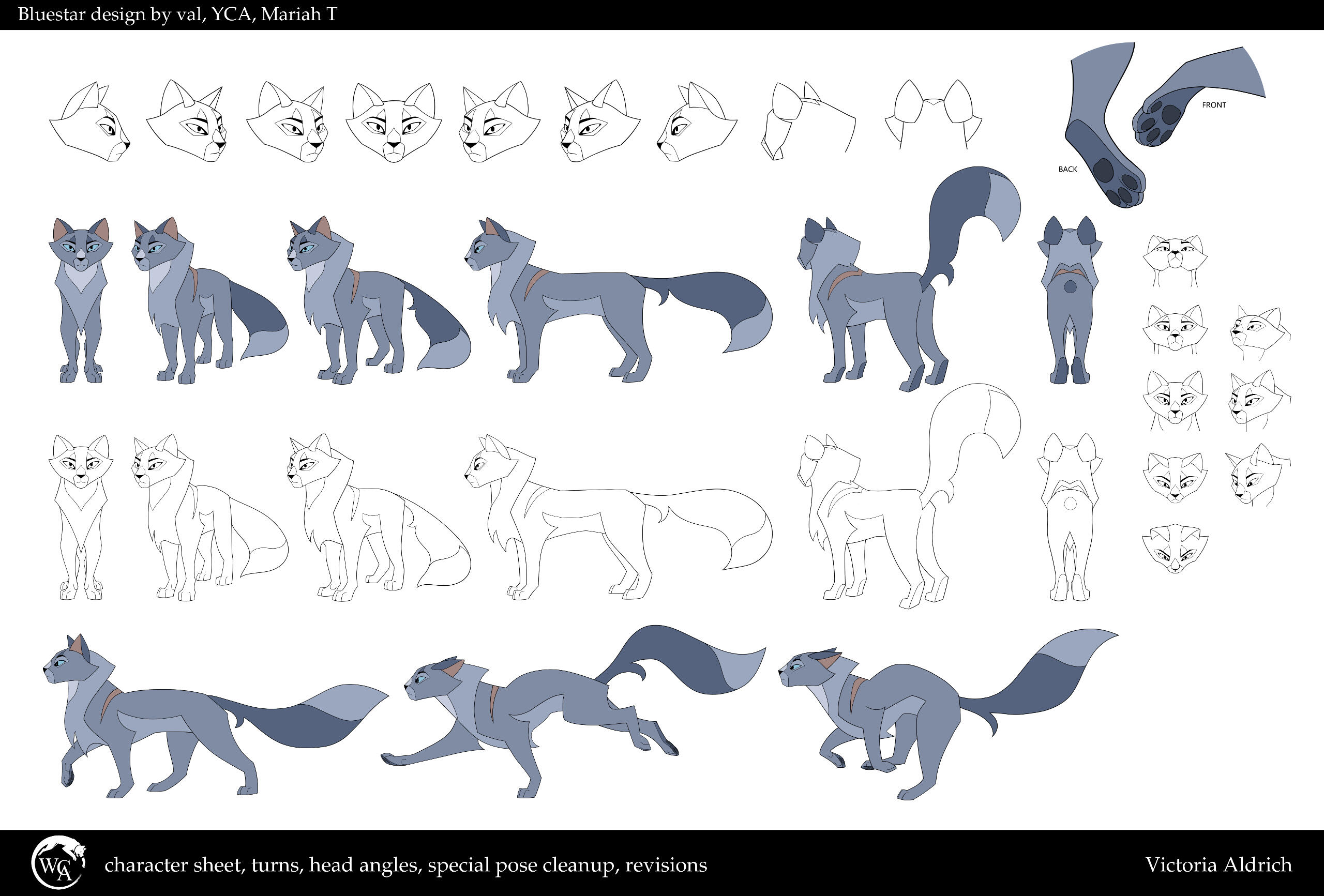 Bluestar design by val, YCA, Mariah T

FRONT

BACK

WCA

character sheet, turns, head angles, special pose cleanup, revisions

Victoria Aldrich